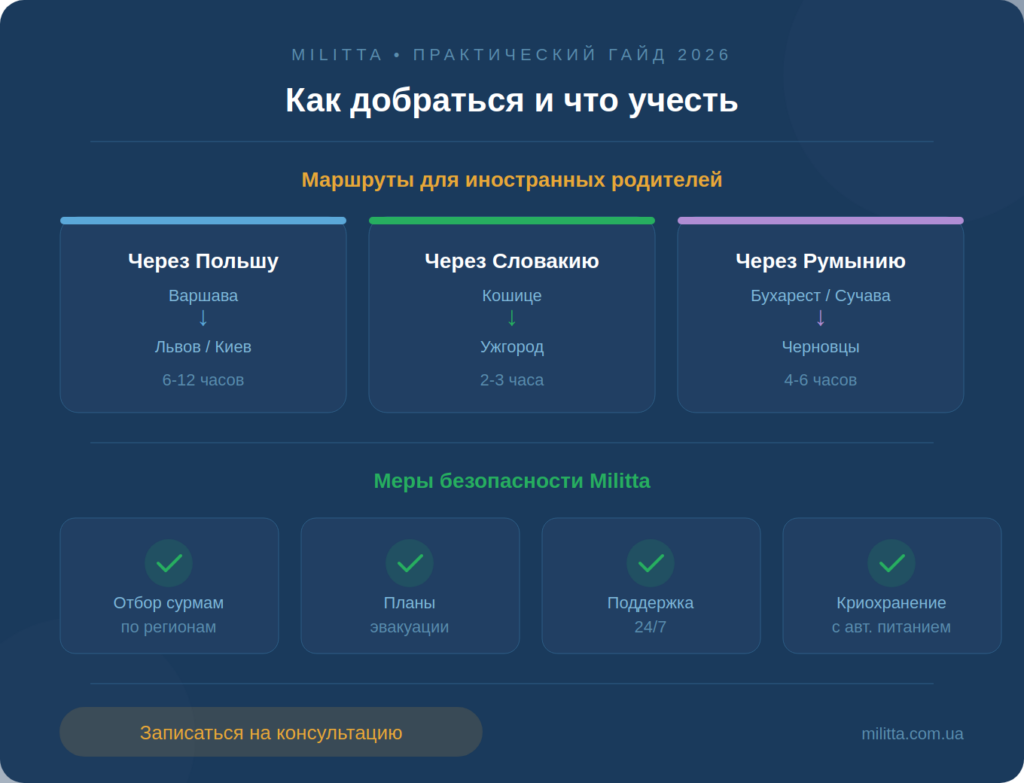 MILITTA • ПРАКТИЧЕСКИЙ ГАЙД 2026

Как добраться и что учесть

Маршруты для иностранных родителей

Через Польшу
Варшава
↓
Львов / Киев
6-12 часов

Через Словакию
Кошице
↓
Ужгород
2-3 часа

Через Румынию
Бухарест / Сучава
↓
Черновцы
4-6 часов

Меры безопасности Militta

Отбор сурмам
по регионам

Планы
эвакуации

Поддержка
24/7

Криохранение
с авт. питанием

Записаться на консультацию

militta.com.ua