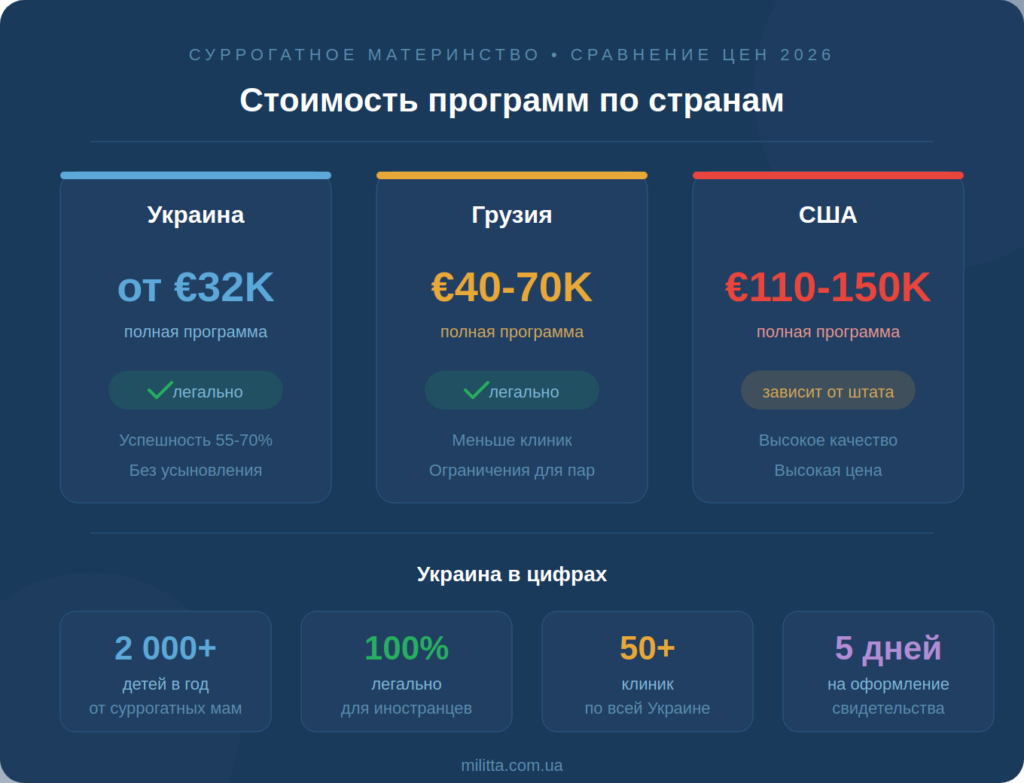 СУРРОГАТНОЕ МАТЕРИНСТВО • СРАВНЕНИЕ ЦЕН 2026

Стоимость программ по странам

Украина

от €32K

полная программа

легально

Успешность 55-70%

Без усыновления

Грузия

€40-70K

полная программа

легально

Меньше клиник

Ограничения для пар

США

€110-150K

полная программа

зависит от штата

Высокое качество

Высокая цена

Украина в цифрах

2 000+
детей в год
от суррогатных мам

100%
легально
для иностранцев

50+
клиник
по всей Украине

5 дней
на оформление
свидетельства

militta.com.ua